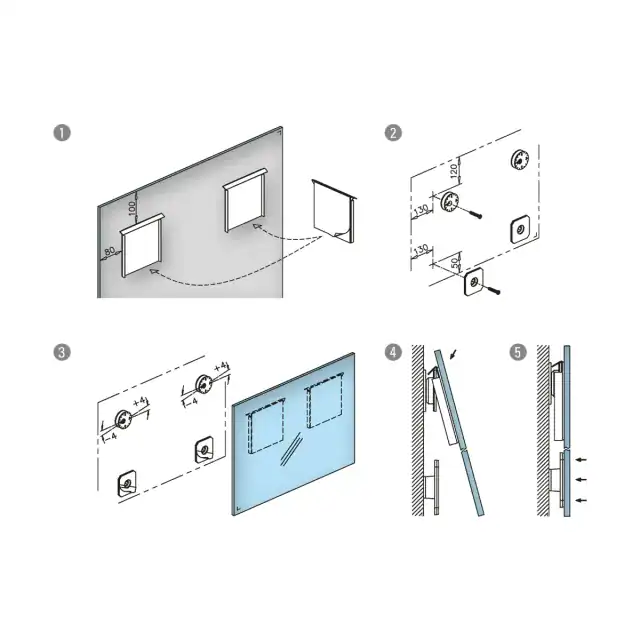 1

100

80

2

120

130

130

50

3

+4

-4

+4

-4

4

5