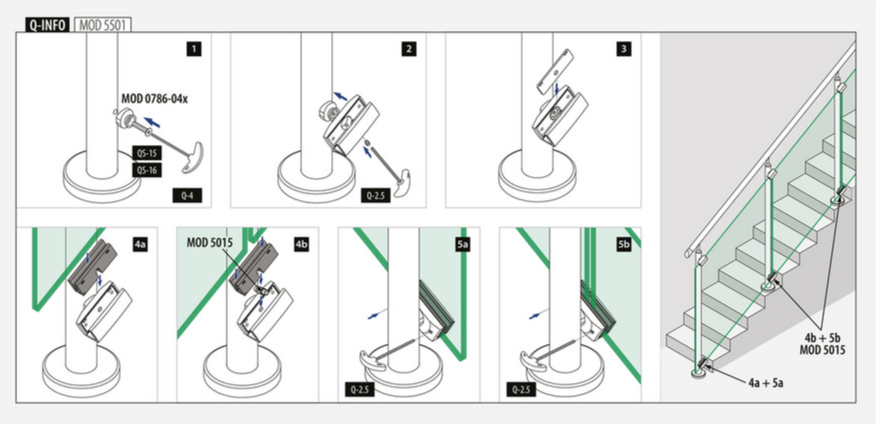 Q-INFO MOD 5501

1

MOD 0786-04x

QS-15

QS-16

Q-4

2

Q-2.5

3

4a

MOD 5015

4b

5a

Q-2.5

5b

Q-2.5

4b + 5b
MOD 5015

4a + 5a