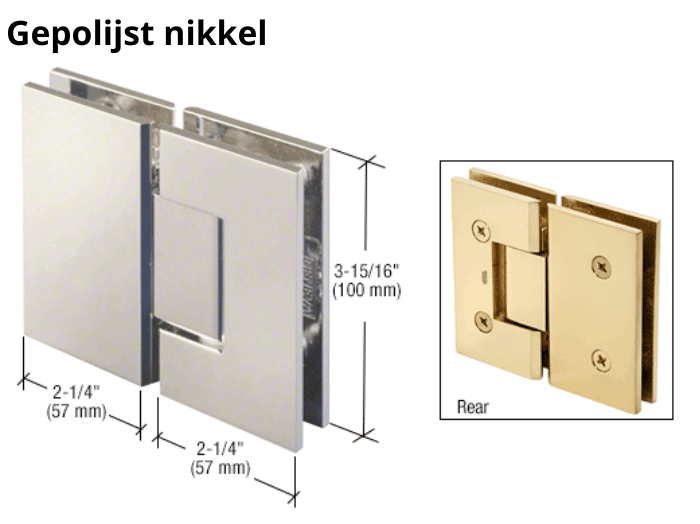 Gepolijst nikkel

3-15/16"
(100 mm)

2-1/4"
(57 mm)

2-1/4"
(57 mm)

Rear