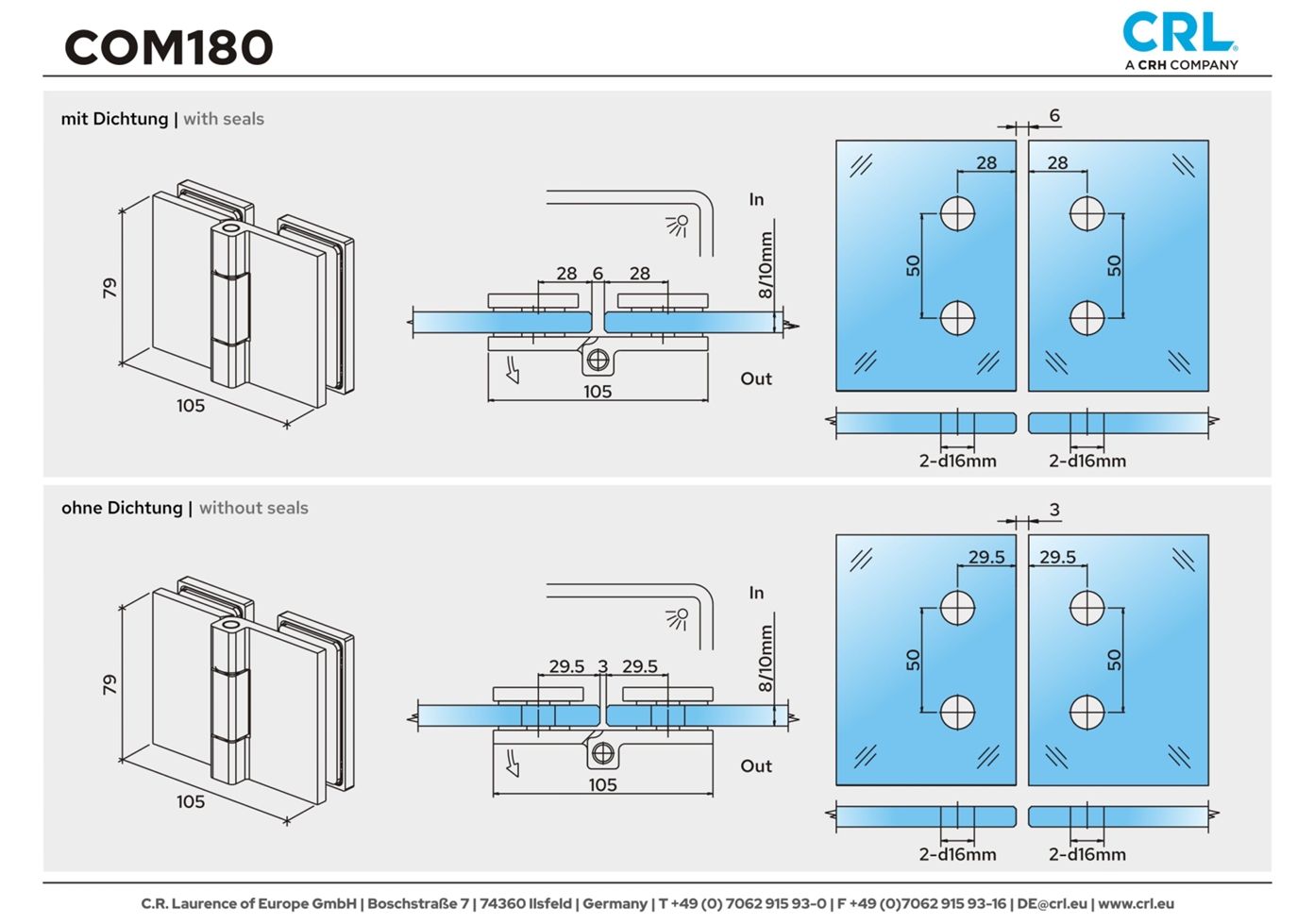 COM180

CRL
A CRH COMPANY

mit Dichtung | with seals

79
105

In
28 6 28
8/10mm
105
Out

6
28 28
50 50
2-d16mm 2-d16mm

ohne Dichtung | without seals

79
105

In
29.5 3 29.5
8/10mm
105
Out

3
29.5 29.5
50 50
2-d16mm 2-d16mm

C.R. Laurence of Europe GmbH | Boschstraße 7 | 74360 Ilsfeld | Germany | T +49 (0) 7062 915 93-0 | F +49 (0)7062 915 93-16 | DE@crl.eu | www.crl.eu