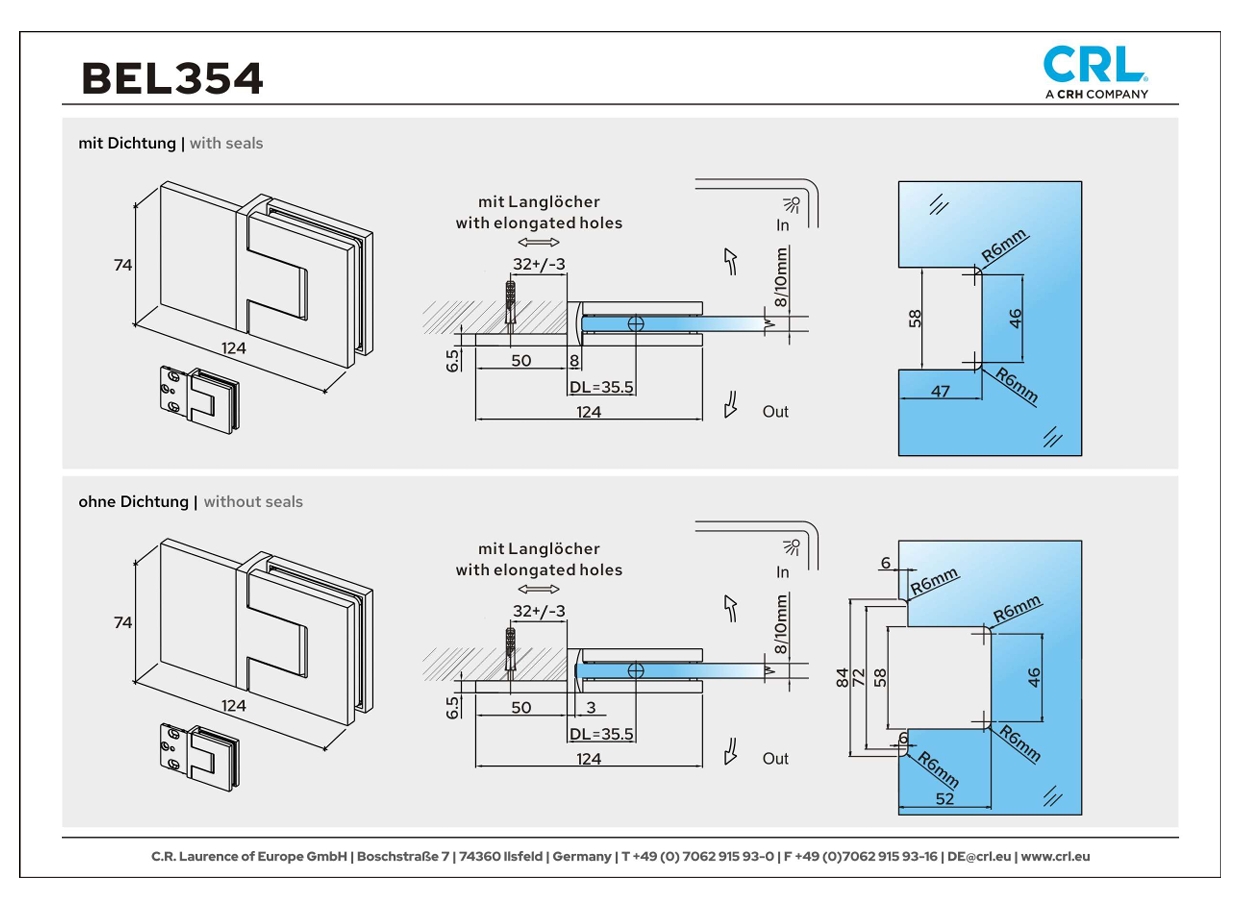 BEL354

CRL
A CRH COMPANY

mit Dichtung | with seals

74
124

mit Langlöcher
with elongated holes
32+/-3
6.5
50
8
DL=35.5
124
In
8/10mm
Out

R6mm
58
46
47
R6mm

ohne Dichtung | without seals

74
124

mit Langlöcher
with elongated holes
32+/-3
6.5
50
3
DL=35.5
124
In
8/10mm
Out

6
R6mm
R6mm
84
72
58
46
6
R6mm
R6mm
52

C.R. Laurence of Europe GmbH | Boschstraße 7 | 74360 Ilsfeld | Germany | T +49 (0) 7062 915 93-0 | F +49 (0)7062 915 93-16 | DE@crl.eu | www.crl.eu