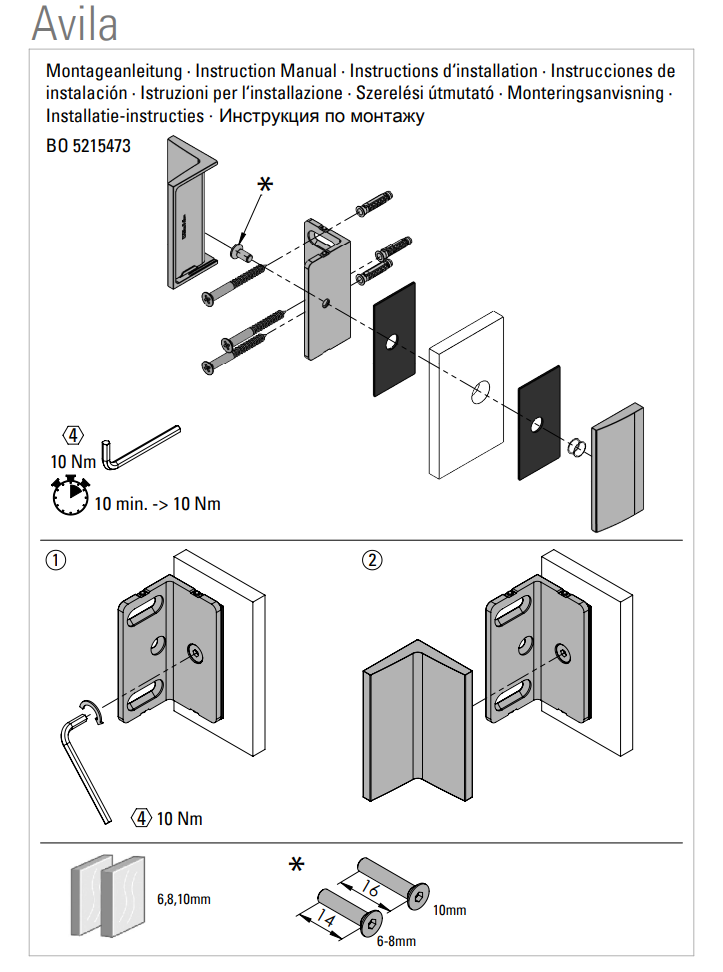 Avila

Montageanleitung · Instruction Manual · Instructions d'installation · Instrucciones de instalación · Istruzioni per l'installazione · Szerelési útmutató · Monteringsanvisning · Installatie-instructies · Инструкция по монтажу

BO 5215473

*

4
10 Nm

10 min. -> 10 Nm

1

4 10 Nm

2

6,8,10mm

*

16

14

10mm

6-8mm