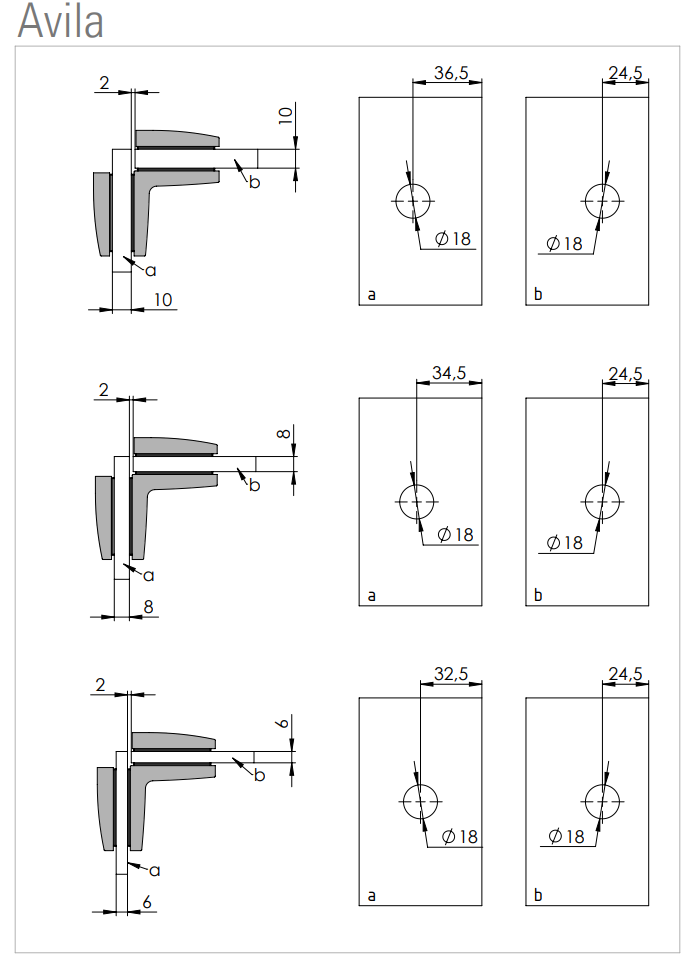 Avila

2
10
b
a
10

36,5
$\varnothing 18$
a

24,5
$\varnothing 18$
b

2
8
b
a
8

34,5
$\varnothing 18$
a

24,5
$\varnothing 18$
b

2
6
b
a
6

32,5
$\varnothing 18$
a

24,5
$\varnothing 18$
b