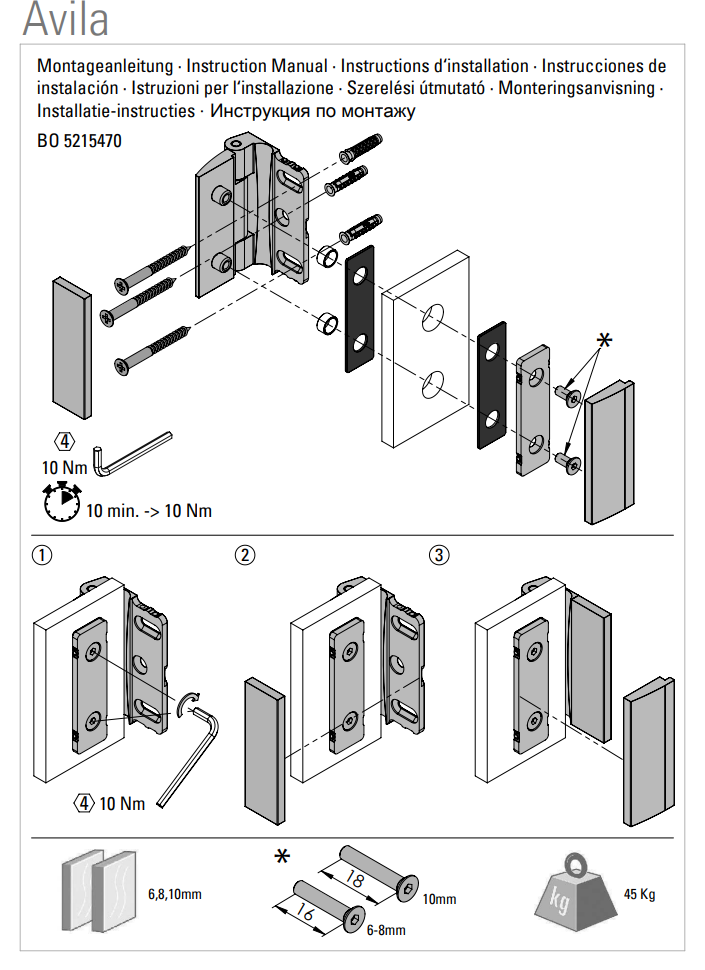 Avila

Montageanleitung · Instruction Manual · Instructions d'installation · Instrucciones de instalación · Istruzioni per l'installazione · Szerelési útmutató · Monteringsanvisning · Installatie-instructies · Инструкция по монтажу

BO 5215470

*

4
10 Nm

10 min. -> 10 Nm

①

②

③

4 10 Nm

6,8,10mm

*

18

10mm

16

6-8mm

kg

45 Kg