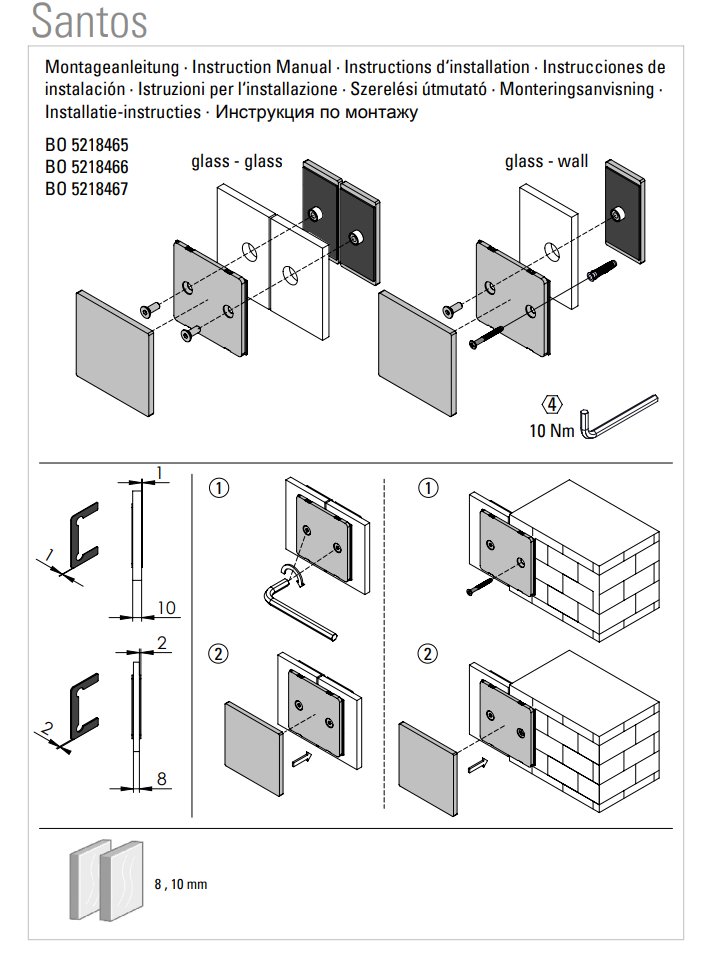 Santos

Montageanleitung · Instruction Manual · Instructions d'installation · Instrucciones de instalación · Istruzioni per l'installazione · Szerelési útmutató · Monteringsanvisning · Installatie-instructies · Инструкция по монтажу

BO 5218465
BO 5218466
BO 5218467

glass - glass

glass - wall

4
10 Nm

1
1
10

2
2
8

①
②
①
②

8 , 10 mm