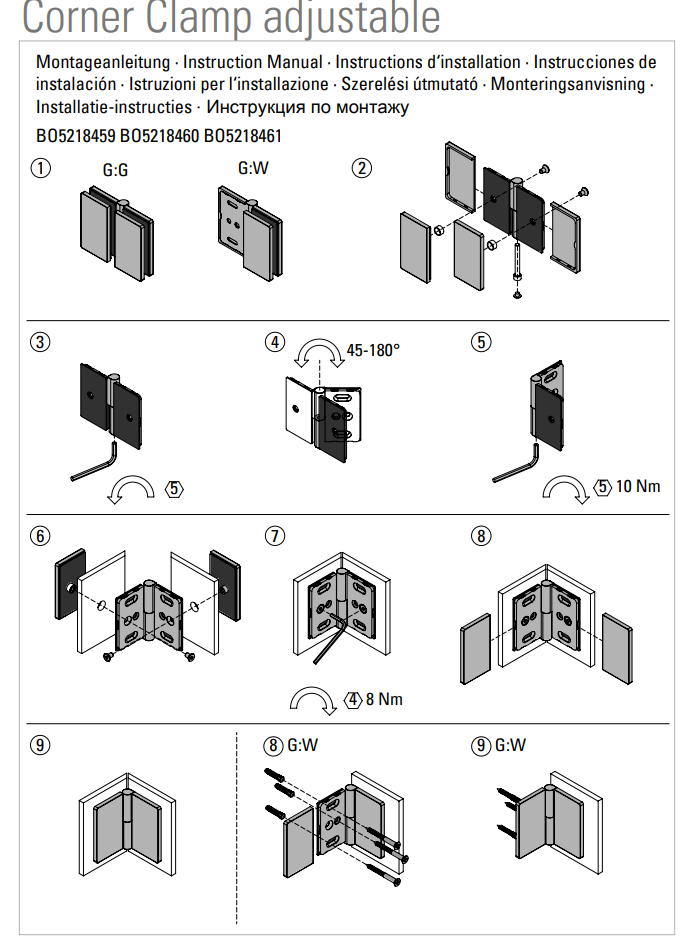 Corner Clamp adjustable

Montageanleitung · Instruction Manual · Instructions d'installation · Instrucciones de instalación · Istruzioni per l'installazione · Szerelési útmutató · Monteringsanvisning · Installatie-instructies · Инструкция по монтажу

BO5218459 BO5218460 BO5218461

① G:G G:W

②

③

5

④ 45-180°

⑤

5 10 Nm

⑥

⑦

4 8 Nm

⑧

⑨

⑧ G:W

⑨ G:W