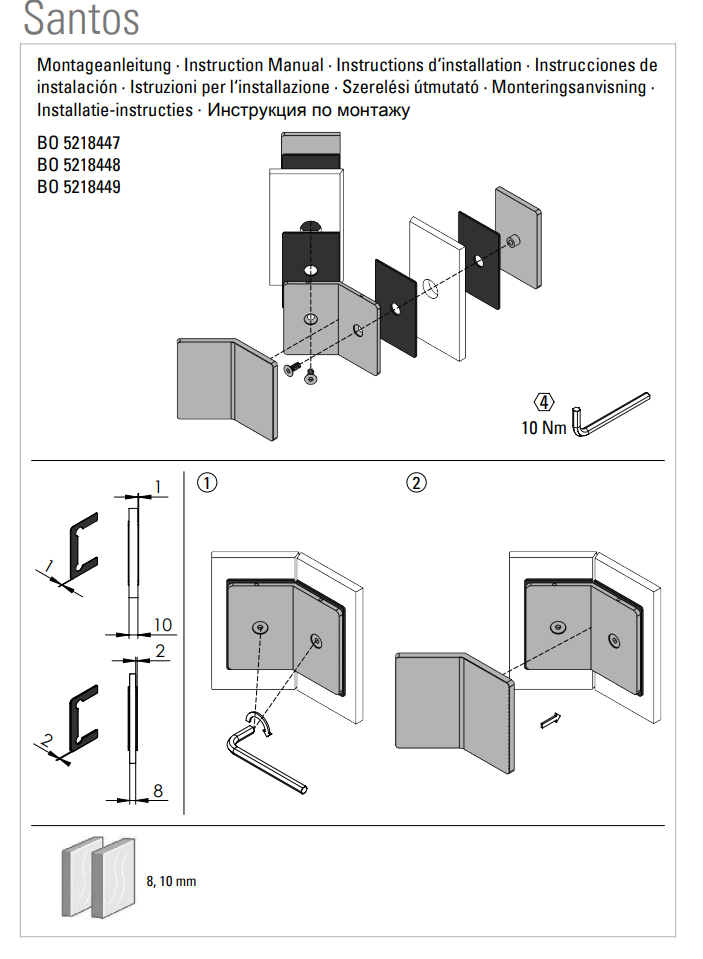 Santos

Montageanleitung · Instruction Manual · Instructions d'installation · Instrucciones de instalación · Istruzioni per l'installazione · Szerelési útmutató · Monteringsanvisning · Installatie-instructies · Инструкция по монтажу

BO 5218447
BO 5218448
BO 5218449

4
10 Nm

1
1
10
2
2
8

①

②

8, 10 mm