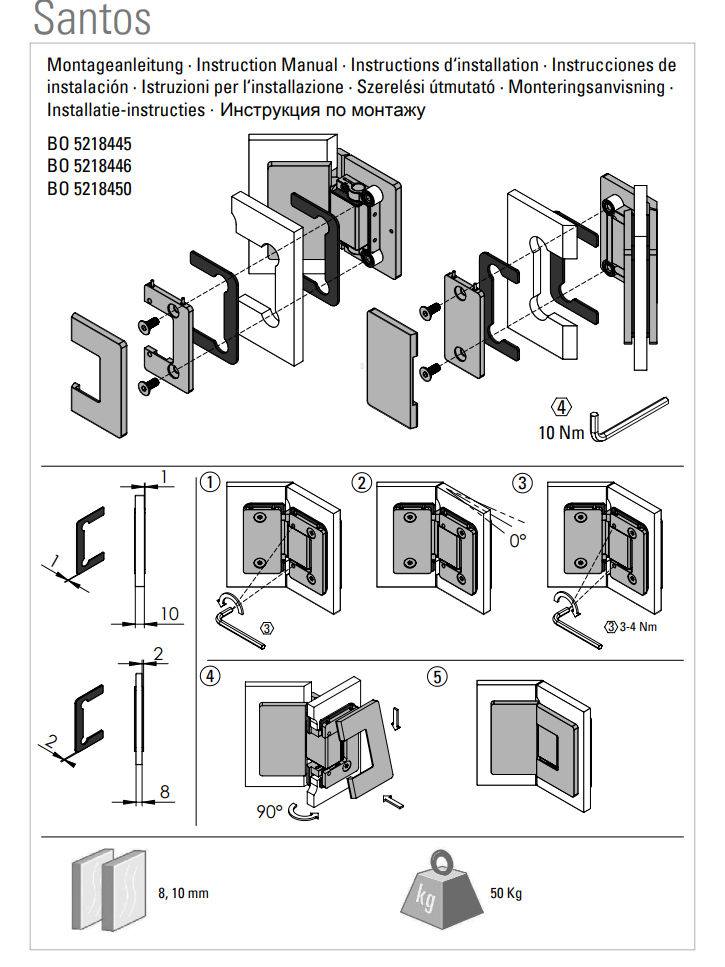 Santos

Montageanleitung · Instruction Manual · Instructions d'installation · Instrucciones de instalación · Istruzioni per l'installazione · Szerelési útmutató · Monteringsanvisning · Installatie-instructies · Инструкция по монтажу

BO 5218445
BO 5218446
BO 5218450

4
10 Nm

1
1
10

2
2
8

1
3

2
0°

3
3 3-4 Nm

4
90°

5

8, 10 mm

kg
50 Kg