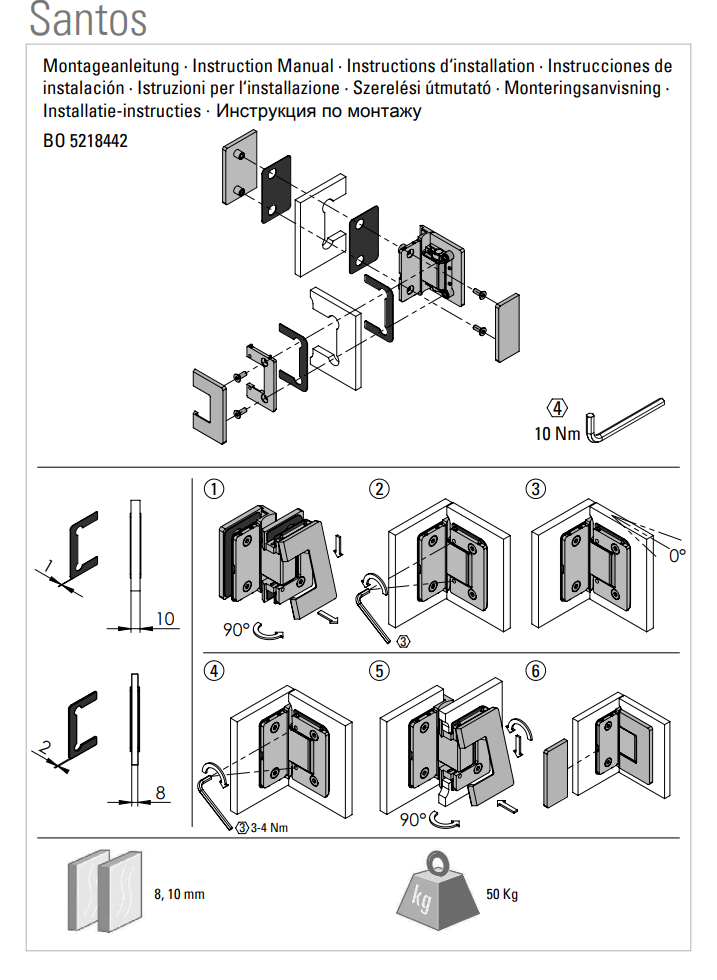 Santos

Montageanleitung · Instruction Manual · Instructions d'installation · Instrucciones de instalación · Istruzioni per l'installazione · Szerelési útmutató · Monteringsanvisning · Installatie-instructies · Инструкция по монтажу

BO 5218442

4
10 Nm

1
10

2
8

①

90°

②

③

③

0°

④

③ 3-4 Nm

⑤

90°

⑥

8, 10 mm

kg

50 Kg