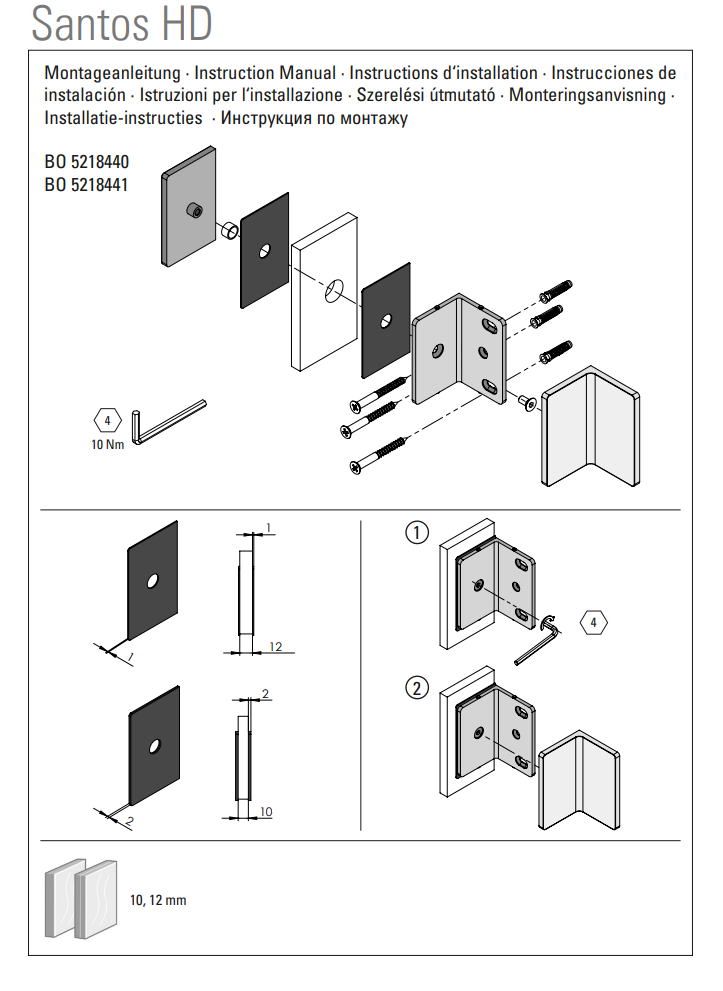 Santos HD

Montageanleitung · Instruction Manual · Instructions d'installation · Instrucciones de instalación · Istruzioni per l'installazione · Szerelési útmutató · Monteringsanvisning · Installatie-instructies · Инструкция по монтажу

BO 5218440
BO 5218441

4
10 Nm

1
1
12

2
2
10

①
4
②

10, 12 mm