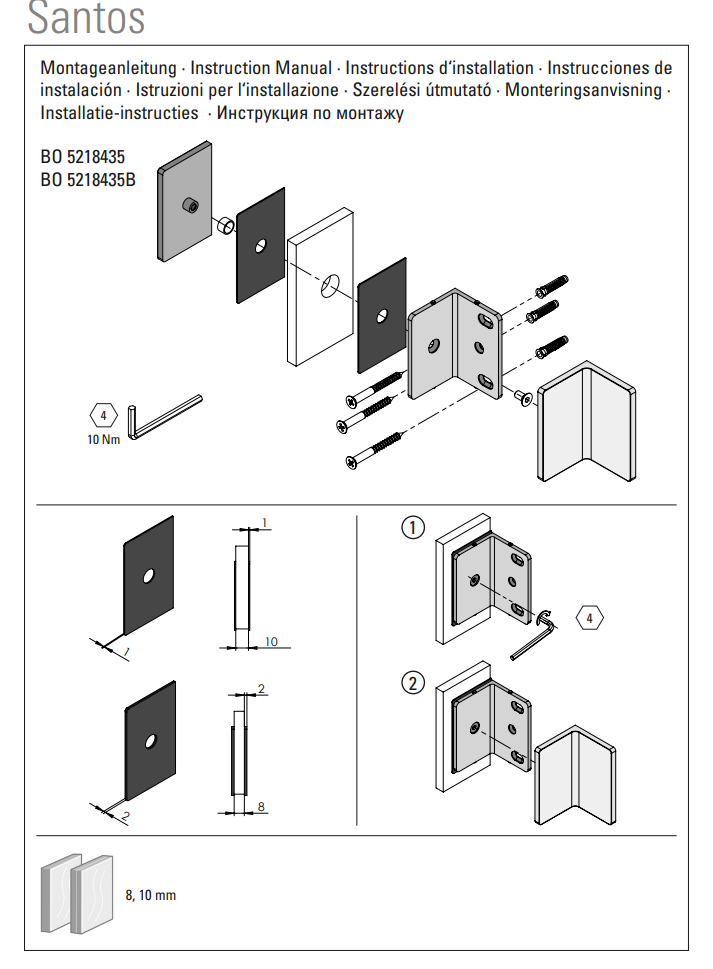 Santos

Montageanleitung · Instruction Manual · Instructions d'installation · Instrucciones de instalación · Istruzioni per l'installazione · Szerelési útmutató · Monteringsanvisning · Installatie-instructies · Инструкция по монтажу

BO 5218435
BO 5218435B

4
10 Nm

1
1
10

2
2
8

1
4
2

8, 10 mm