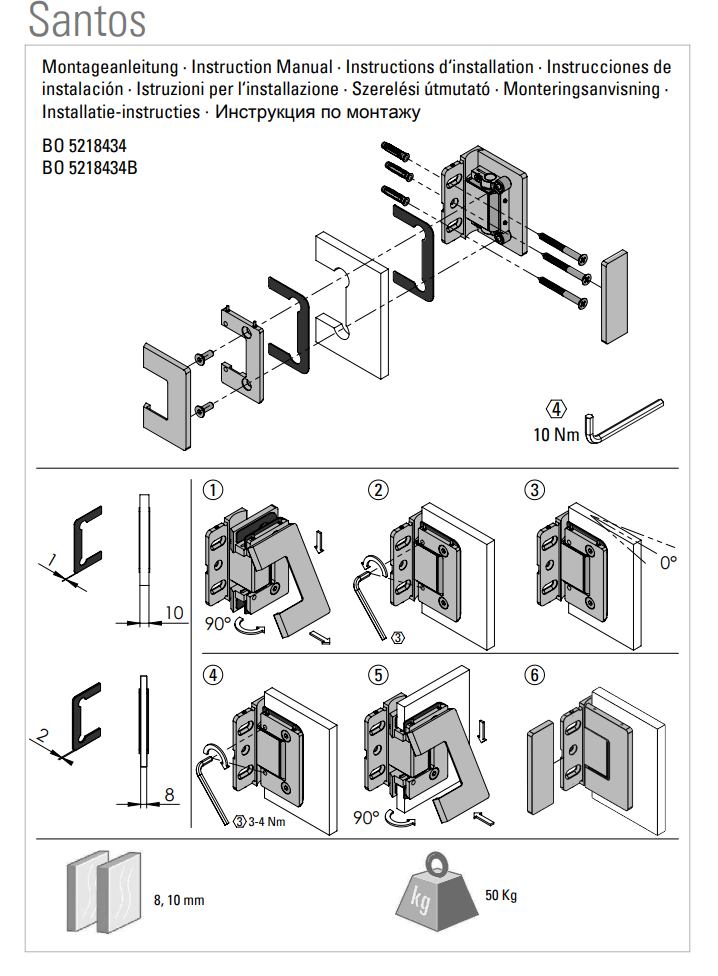 Santos

Montageanleitung · Instruction Manual · Instructions d'installation · Instrucciones de instalación · Istruzioni per l'installazione · Szerelési útmutató · Monteringsanvisning · Installatie-instructies · Инструкция по монтажу

BO 5218434
BO 5218434B

4
10 Nm

1
10

2
8

① 90°
② 3
③ 0°
④ 3 3-4 Nm
⑤ 90°
⑥

8, 10 mm

kg 50 Kg