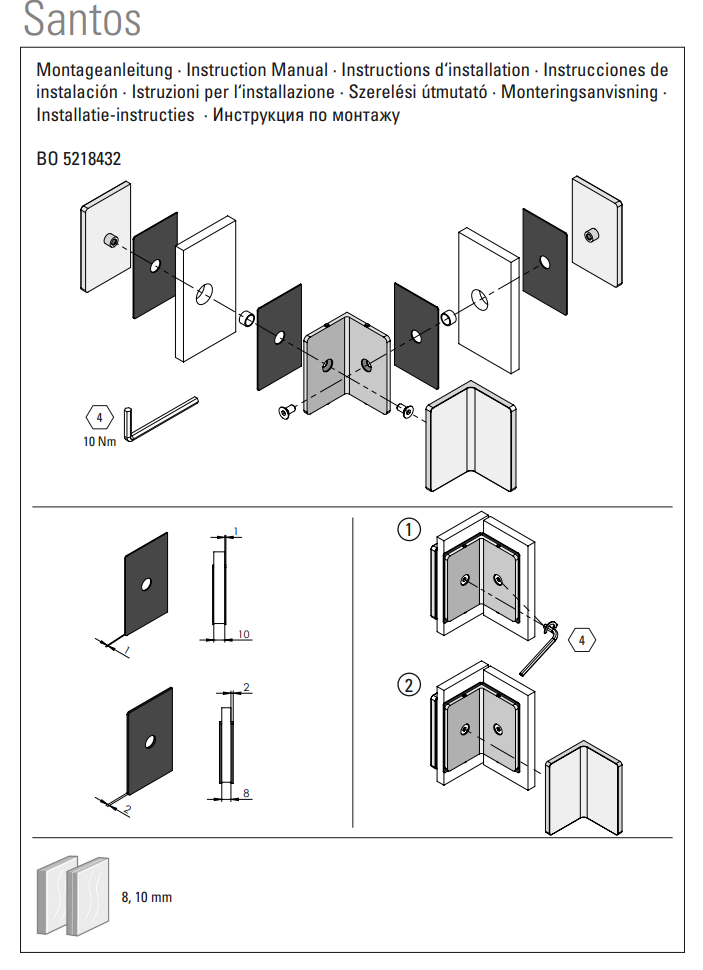 Santos

Montageanleitung · Instruction Manual · Instructions d'installation · Instrucciones de instalación · Istruzioni per l'installazione · Szerelési útmutató · Monteringsanvisning · Installatie-instructies · Инструкция по монтажу

BO 5218432

4
10 Nm

1
1
10

2
2
8

1

4

2

8, 10 mm