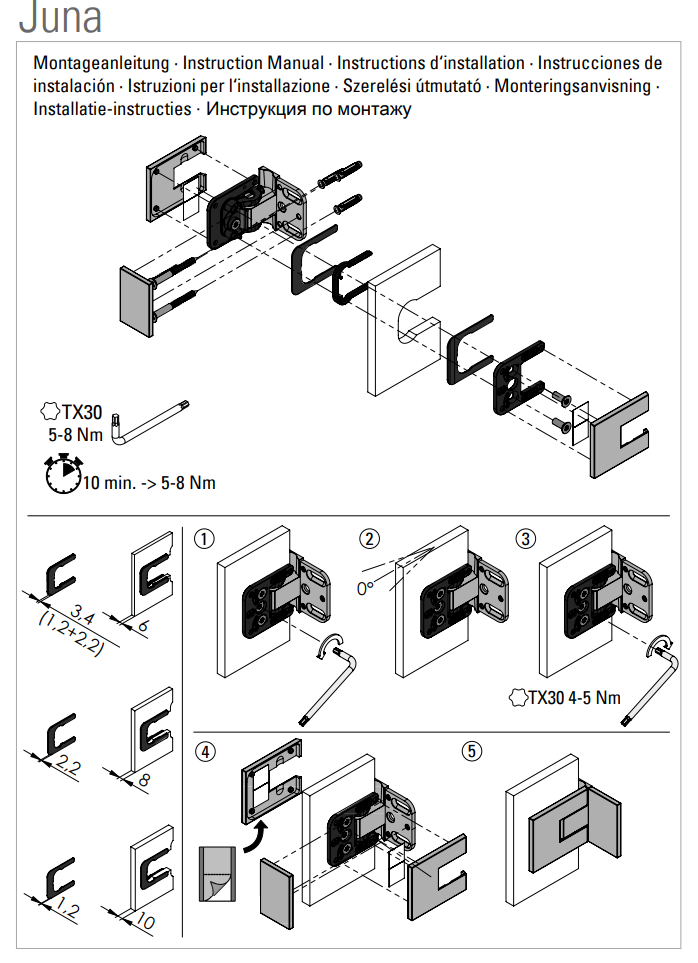 Juna

Montageanleitung · Instruction Manual · Instructions d'installation · Instrucciones de instalación · Istruzioni per l'installazione · Szerelési útmutató · Monteringsanvisning · Installatie-instructies · Инструкция по монтажу

TX30
5-8 Nm

10 min. -> 5-8 Nm

3,4
(1,2+2,2)

6

2,2

8

1,2

10

①

②

0°

③

TX30 4-5 Nm

④

⑤