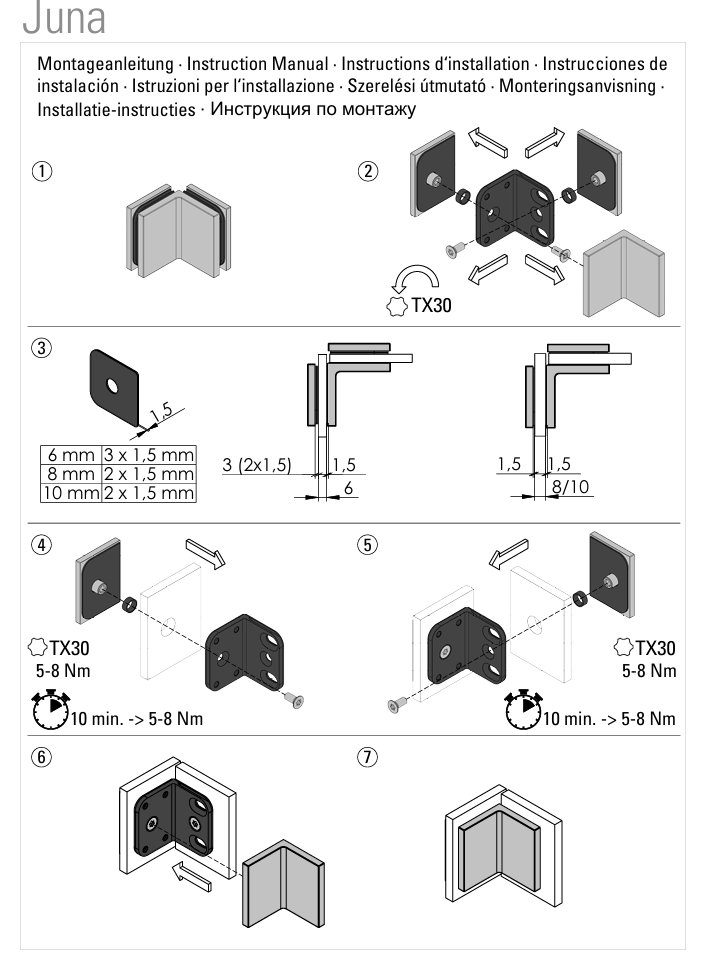 Juna

Montageanleitung · Instruction Manual · Instructions d'installation · Instrucciones de instalación · Istruzioni per l'installazione · Szerelési útmutató · Monteringsanvisning · Installatie-instructies · Инструкция по монтажу

①

②

TX30

③

1,5

| 6 mm | 3 x 1,5 mm |
|---|---|
| 8 mm | 2 x 1,5 mm |
| 10 mm | 2 x 1,5 mm |

3 (2x1,5) 1,5 6

1,5 1,5 8/10

④

TX30
5-8 Nm

10 min. -> 5-8 Nm

⑤

TX30
5-8 Nm

10 min. -> 5-8 Nm

⑥

⑦