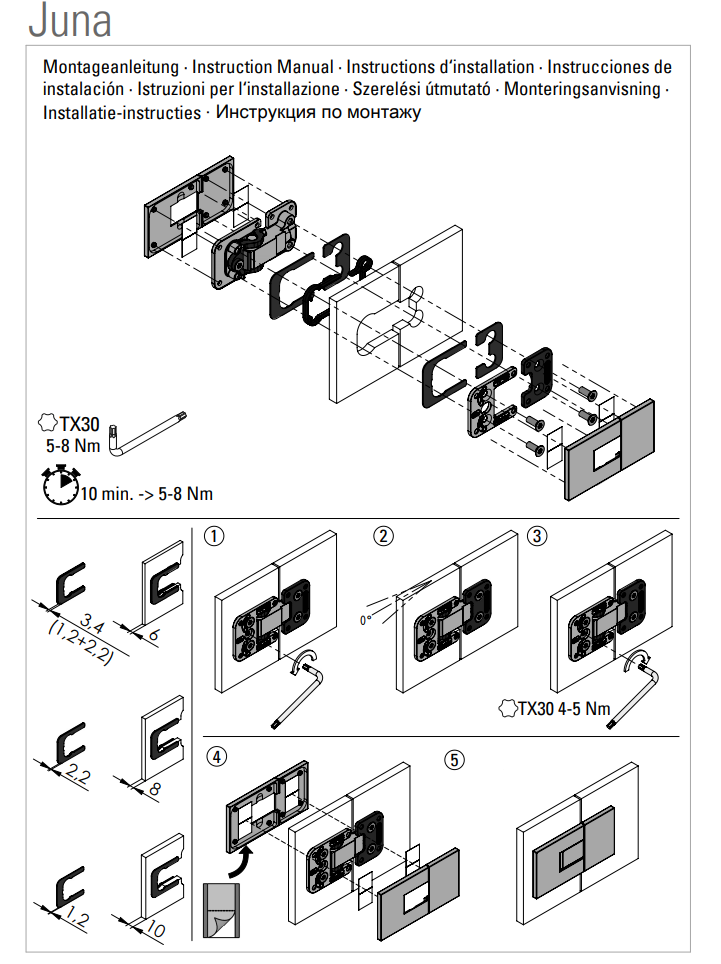 Juna

Montageanleitung · Instruction Manual · Instructions d'installation · Instrucciones de instalación · Istruzioni per l'installazione · Szerelési útmutató · Monteringsanvisning · Installatie-instructies · Инструкция по монтажу

TX30
5-8 Nm

10 min. -> 5-8 Nm

3,4
(1,2+2,2)
6

2,2
8

1,2
10

①

②

0°

③

TX30 4-5 Nm

④

⑤