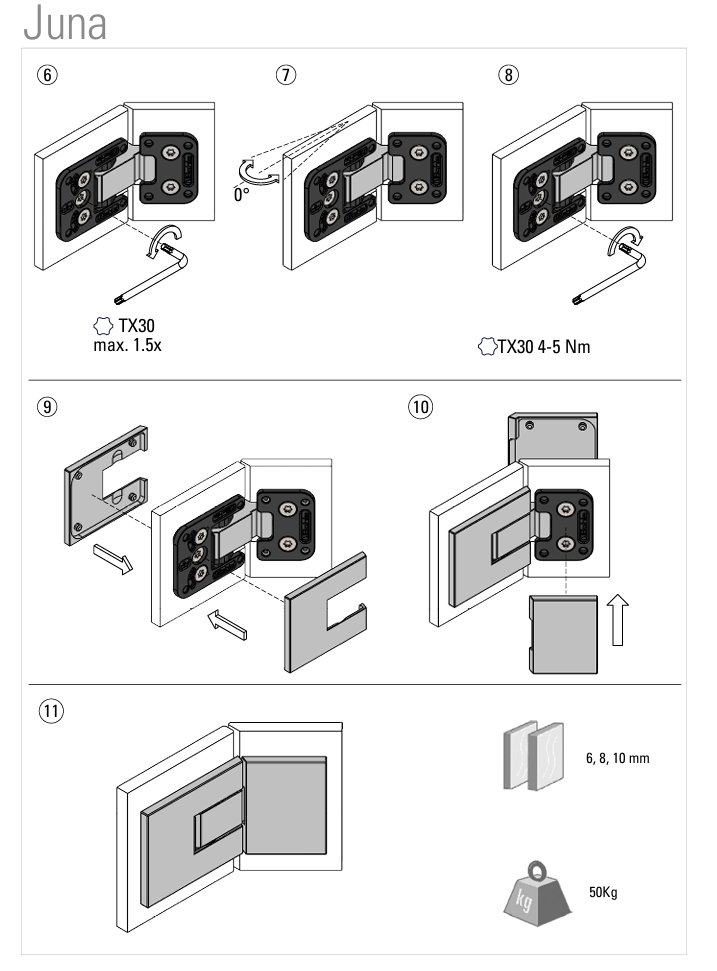 Juna

6

TX30
max. 1.5x

7

0°

8

TX30 4-5 Nm

9

10

11

6, 8, 10 mm

kg

50Kg