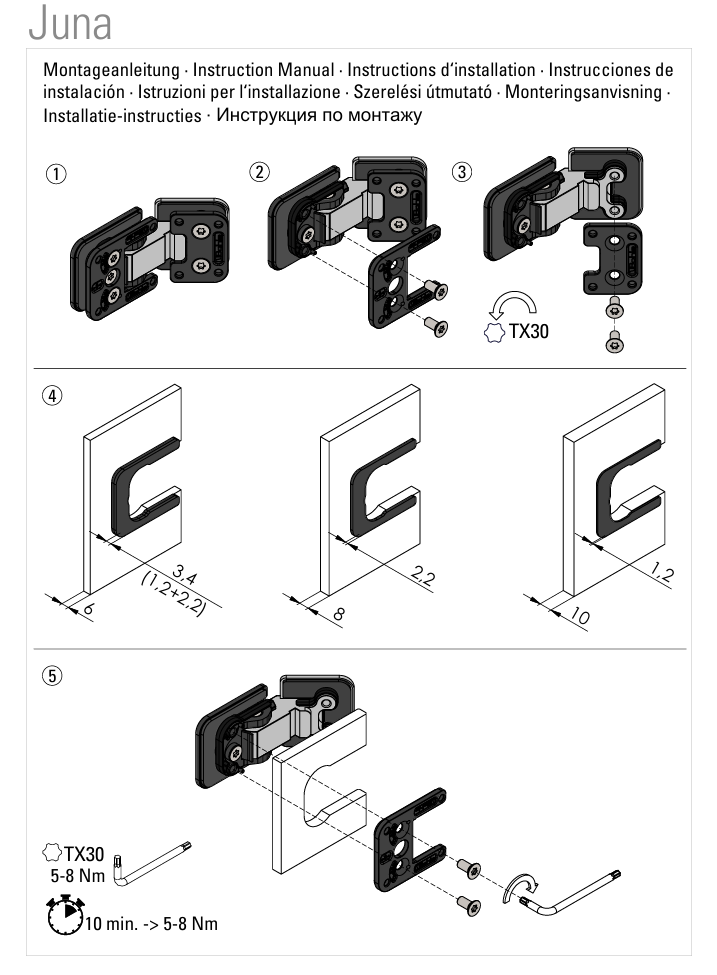 Juna

Montageanleitung · Instruction Manual · Instructions d'installation · Instrucciones de instalación · Istruzioni per l'installazione · Szerelési útmutató · Monteringsanvisning · Installatie-instructies · Инструкция по монтажу

①

②

③

TX30

④

3,4
(1,2+2,2)
6

2,2
8

1,2
10

⑤

TX30
5-8 Nm

10 min. -> 5-8 Nm