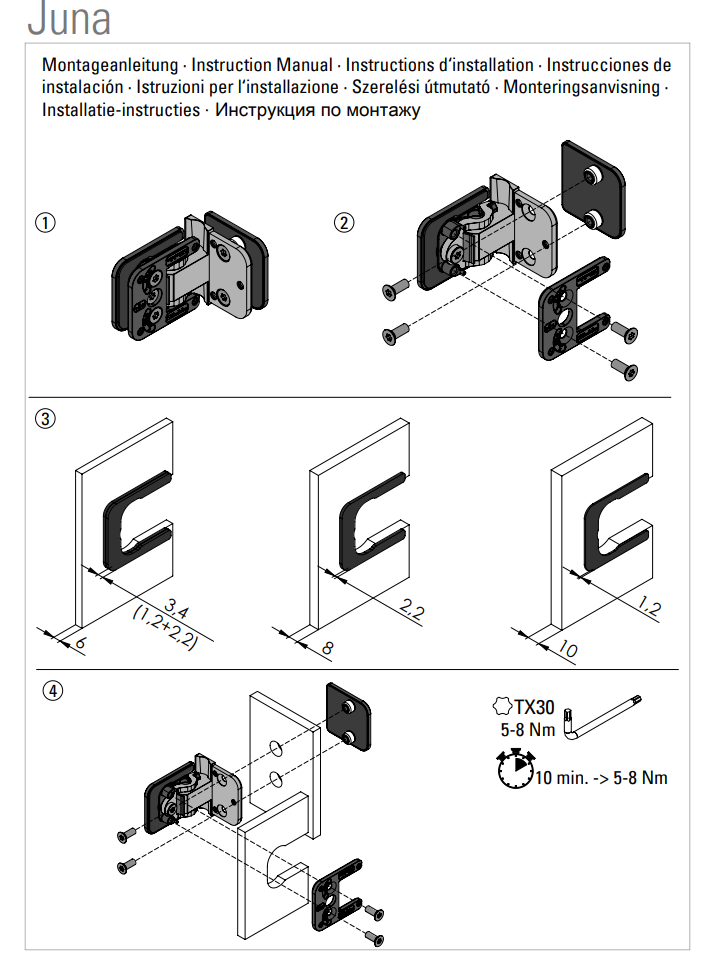 Juna

Montageanleitung · Instruction Manual · Instructions d'installation · Instrucciones de instalación · Istruzioni per l'installazione · Szerelési útmutató · Monteringsanvisning · Installatie-instructies · Инструкция по монтажу

①

②

③

3,4
(1,2+2,2)
6

2,2
8

1,2
10

④

TX30
5-8 Nm

10 min. -> 5-8 Nm