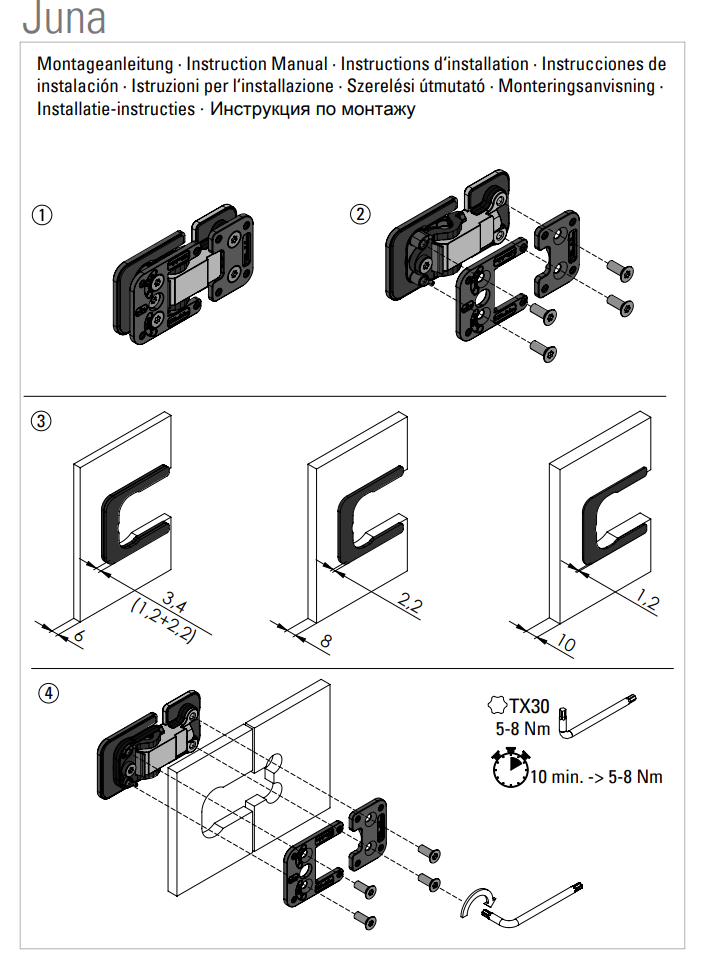 Juna

Montageanleitung · Instruction Manual · Instructions d'installation · Instrucciones de instalación · Istruzioni per l'installazione · Szerelési útmutató · Monteringsanvisning · Installatie-instructies · Инструкция по монтажу

①

②

③

3,4
(1,2+2,2)
6

2,2
8

1,2
10

④

TX30
5-8 Nm

10 min. -> 5-8 Nm