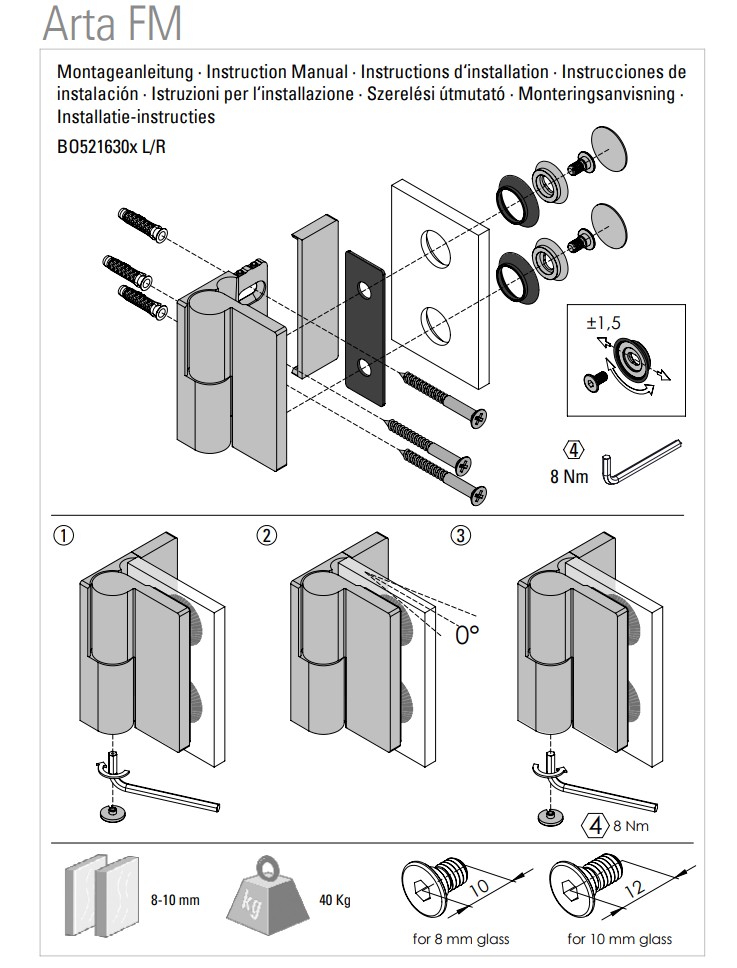 Arta FM

Montageanleitung · Instruction Manual · Instructions d'installation · Instrucciones de instalación · Istruzioni per l'installazione · Szerelési útmutató · Monteringsanvisning · Installatie-instructies

BO521630x L/R

±1,5

4
8 Nm

①

②

③

0°

4 8 Nm

8-10 mm

kg

40 Kg

10

for 8 mm glass

12

for 10 mm glass