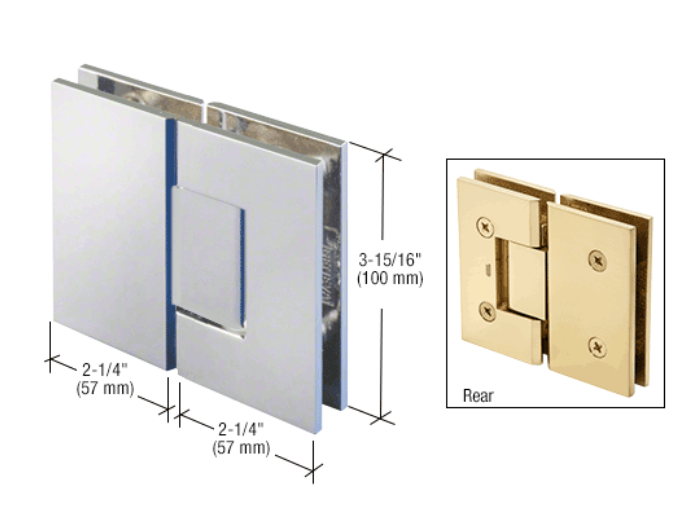 3-15/16"
(100 mm)

2-1/4"
(57 mm)

2-1/4"
(57 mm)

Rear