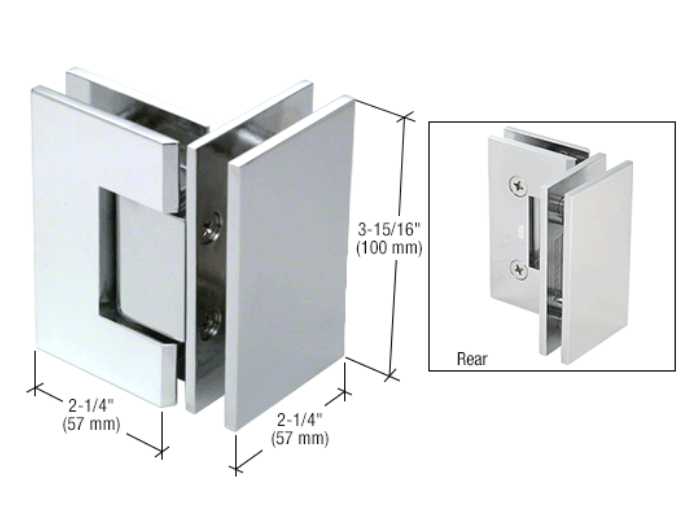 3-15/16"
(100 mm)

2-1/4"
(57 mm)

2-1/4"
(57 mm)

Rear