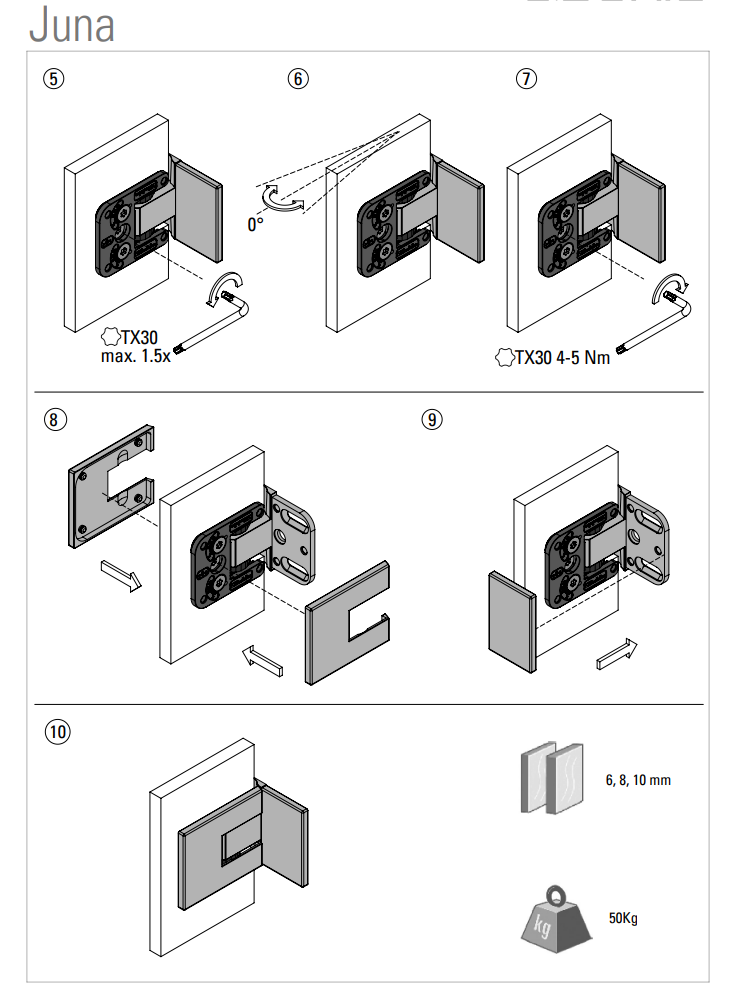 Juna

⑤

TX30
max. 1.5x

⑥

0°

⑦

TX30 4-5 Nm

⑧

⑨

⑩

6, 8, 10 mm

kg

50Kg