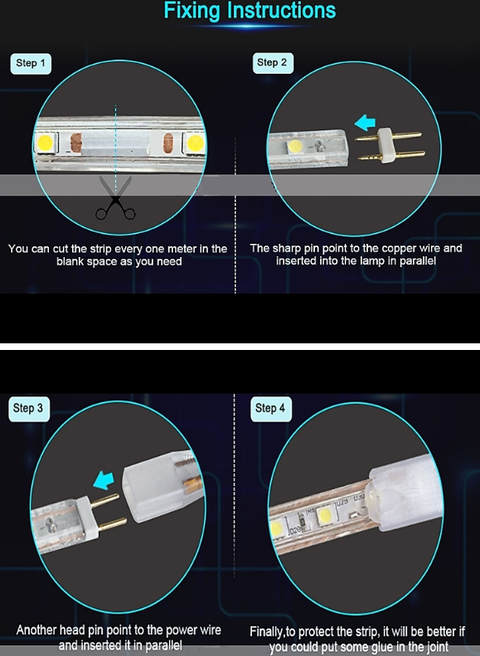 Fixing Instructions

Step 1

You can cut the strip every one meter in the blank space as you need

Step 2

The sharp pin point to the copper wire and inserted into the lamp in parallel

Step 3

Another head pin point to the power wire and inserted it in parallel

Step 4

Finally,to protect the strip, it will be better if you could put some glue in the joint