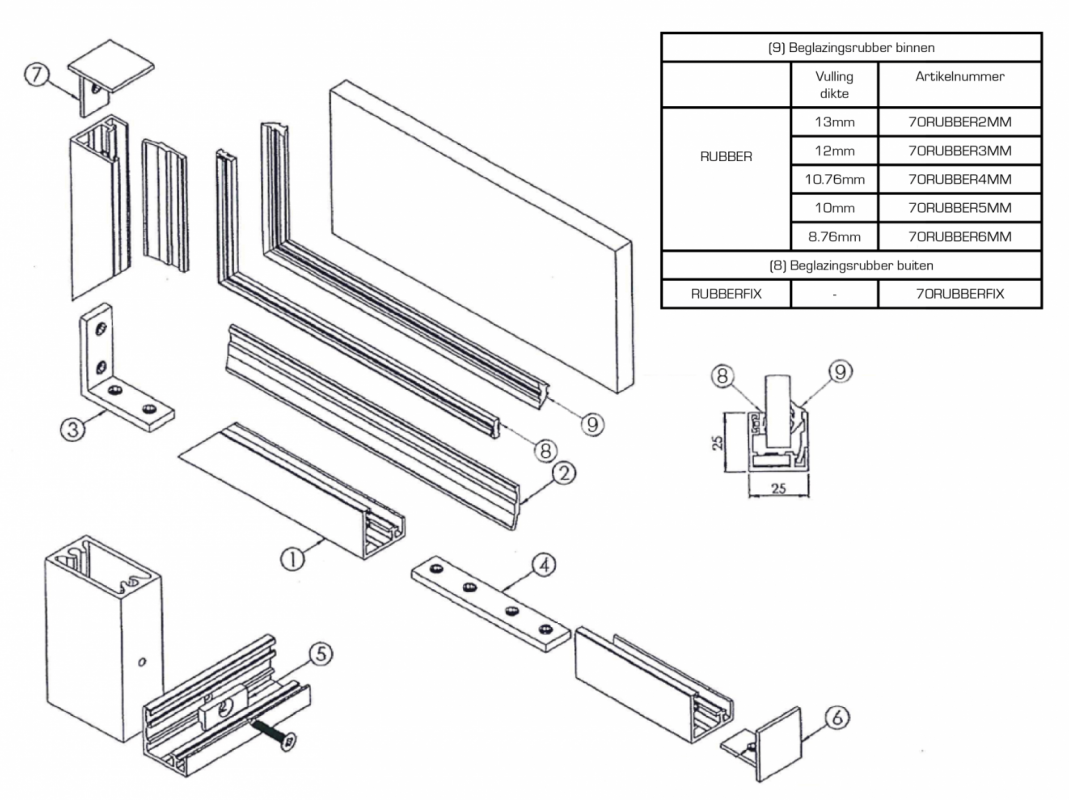 | (9) Beglazingsrubber binnen | | |
|---|---|---|
| | Vulling dikte | Artikelnummer |
| RUBBER | 13mm | 70RUBBER2MM |
| | 12mm | 70RUBBER3MM |
| | 10.76mm | 70RUBBER4MM |
| | 10mm | 70RUBBER5MM |
| | 8.76mm | 70RUBBER6MM |
| (8) Beglazingsrubber buiten | | |
| RUBBERFIX | - | 70RUBBERFIX |

7

3

9

8

2

1

4

5

6

8

9

25

25